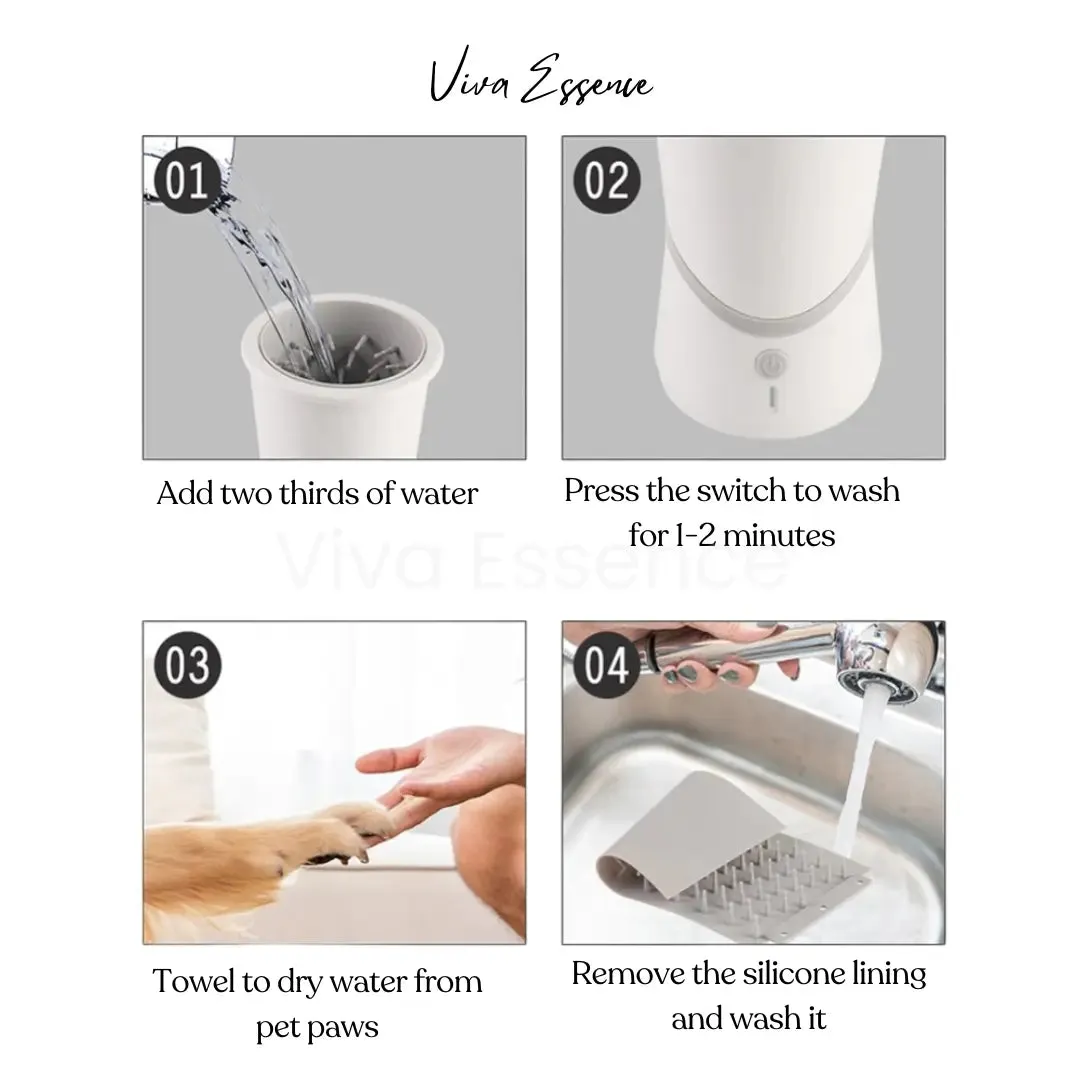 Viva Essence

01

Add two thirds of water

02

Press the switch to wash for 1-2 minutes

Viva Essence

03

Towel to dry water from pet paws

04

Remove the silicone lining and wash it